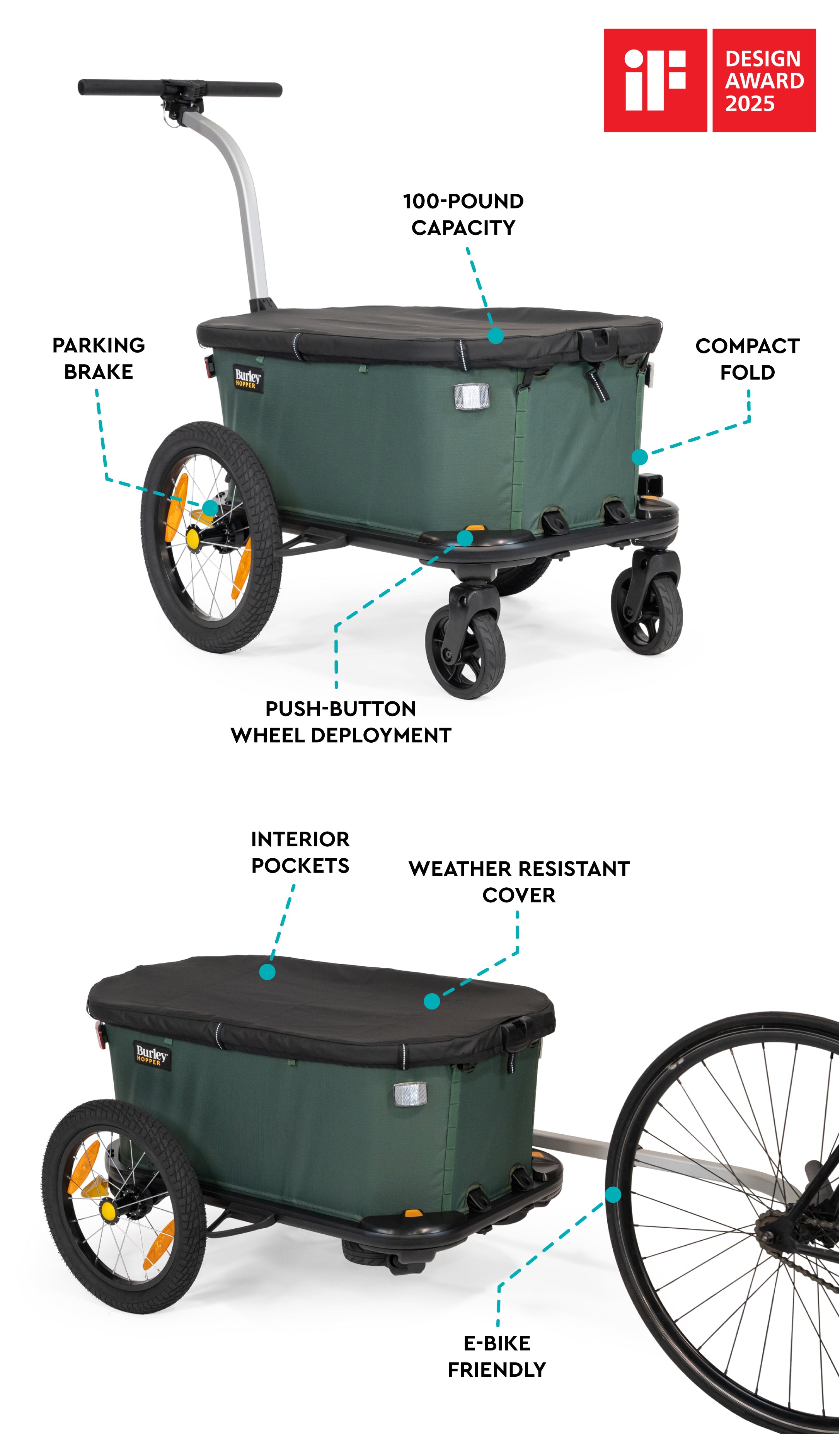 iF

DESIGN AWARD 2025

100-POUND CAPACITY

PARKING BRAKE

COMPACT FOLD

Burley HOPPER

PUSH-BUTTON WHEEL DEPLOYMENT

INTERIOR POCKETS

WEATHER RESISTANT COVER

Burley HOPPER

E-BIKE FRIENDLY