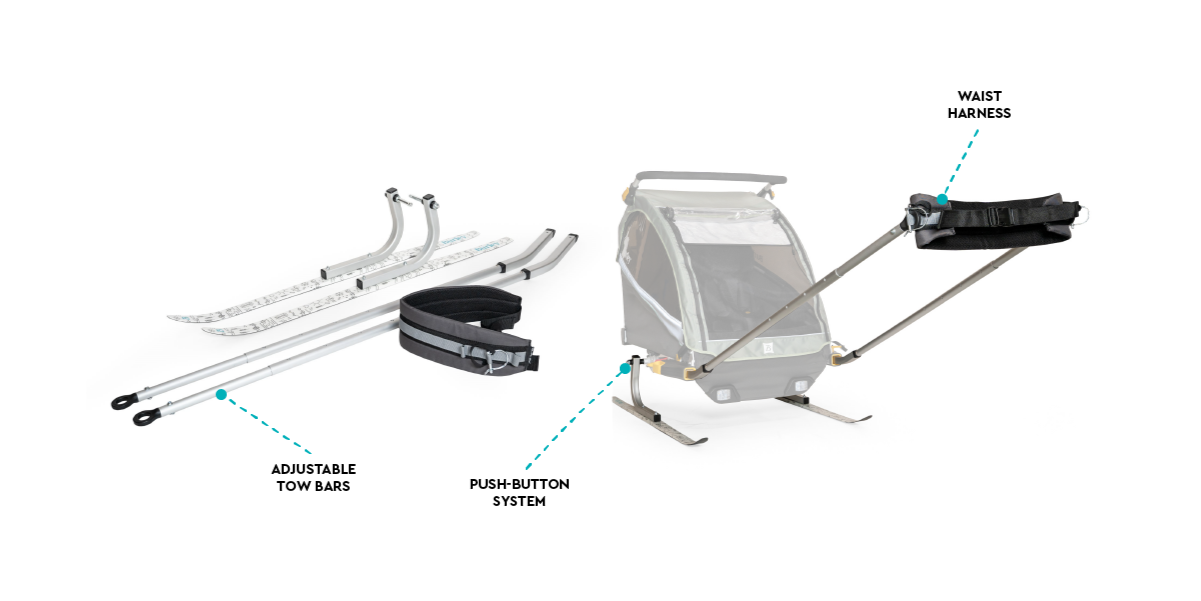 WAIST HARNESS

ADJUSTABLE TOW BARS

PUSH-BUTTON SYSTEM